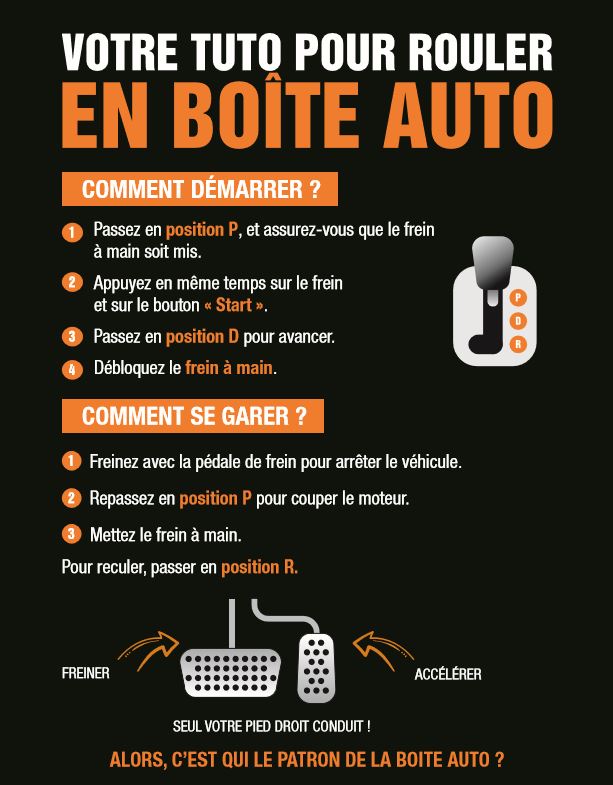 VOTRE TUTO POUR ROULER
EN BOÎTE AUTO

COMMENT DÉMARRER ?

1 Passez en position P, et assurez-vous que le frein à main soit mis.

2 Appuyez en même temps sur le frein et sur le bouton « Start ».

3 Passez en position D pour avancer.

4 Débloquez le frein à main.

P
D
R

COMMENT SE GARER ?

1 Freinez avec la pédale de frein pour arrêter le véhicule.

2 Repassez en position P pour couper le moteur.

3 Mettez le frein à main.

Pour reculer, passer en position R.

FREINER

ACCÉLÉRER

SEUL VOTRE PIED DROIT CONDUIT !

ALORS, C'EST QUI LE PATRON DE LA BOITE AUTO ?