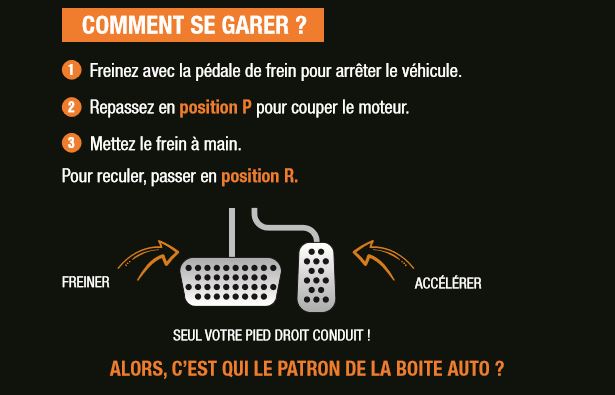 COMMENT SE GARER ?

1 Freinez avec la pédale de frein pour arrêter le véhicule.

2 Repassez en position P pour couper le moteur.

3 Mettez le frein à main.

Pour reculer, passer en position R.

FREINER

ACCÉLÉRER

SEUL VOTRE PIED DROIT CONDUIT !

ALORS, C'EST QUI LE PATRON DE LA BOITE AUTO ?